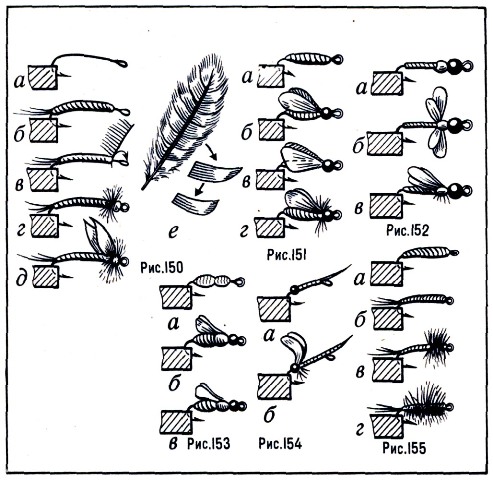 а
б
в
г
д
е
Рис.150
а
б
в
г
Рис.151
а
б
в
Рис.152
а
б
в Рис.153
а
б
Рис.154
а
б
в
г
Рис.155