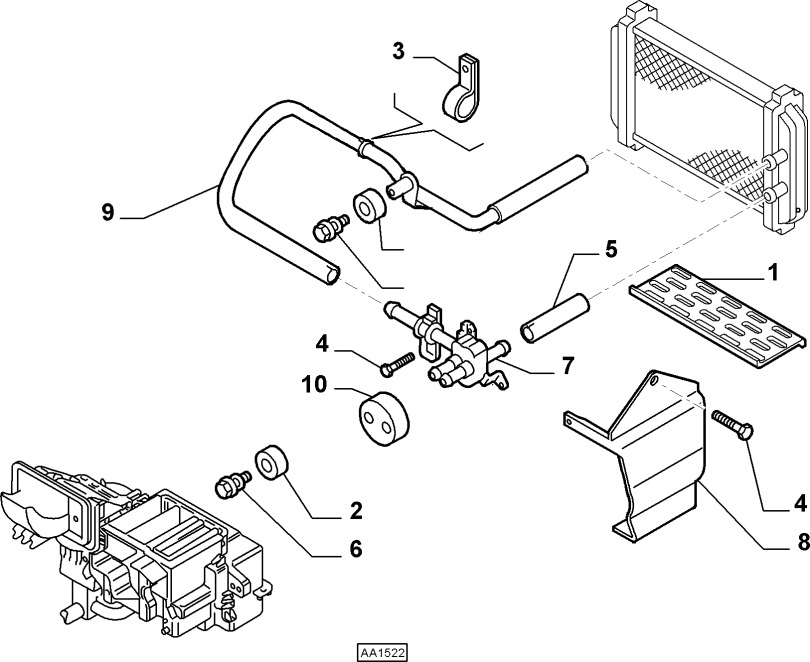 3
9
5
1
4
7
10
4
2
6
8
AA1522