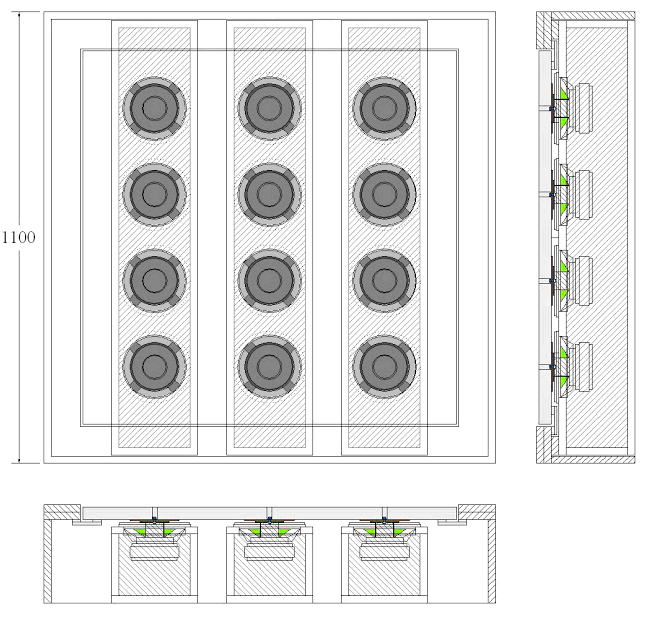 1100