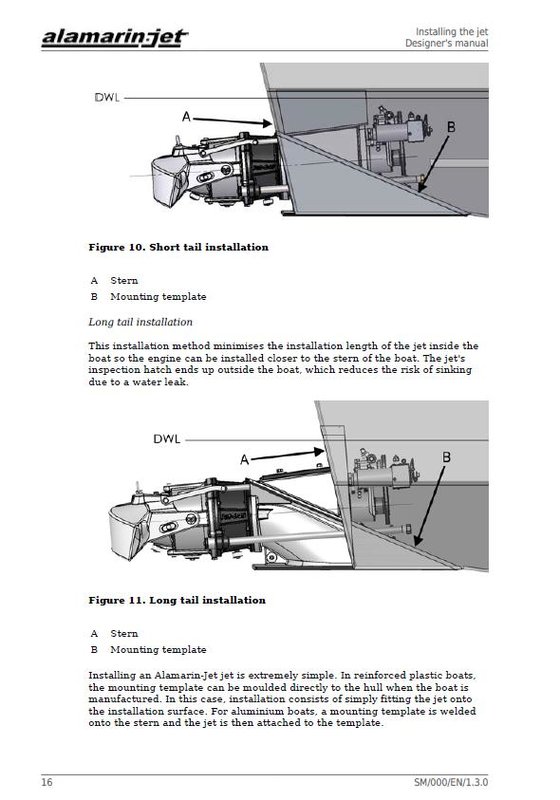 alamarin-jet

Installing the jet
Designer's manual

DWL
A
B

**Figure 10. Short tail installation**

A Stern
B Mounting template

*Long tail installation*

This installation method minimises the installation length of the jet inside the boat so the engine can be installed closer to the stern of the boat. The jet's inspection hatch ends up outside the boat, which reduces the risk of sinking due to a water leak.

DWL
A
B

**Figure 11. Long tail installation**

A Stern
B Mounting template

Installing an Alamarin-Jet jet is extremely simple. In reinforced plastic boats, the mounting template can be moulded directly to the hull when the boat is manufactured. In this case, installation consists of simply fitting the jet onto the installation surface. For aluminium boats, a mounting template is welded onto the stern and the jet is then attached to the template.

16

SM/000/EN/1.3.0