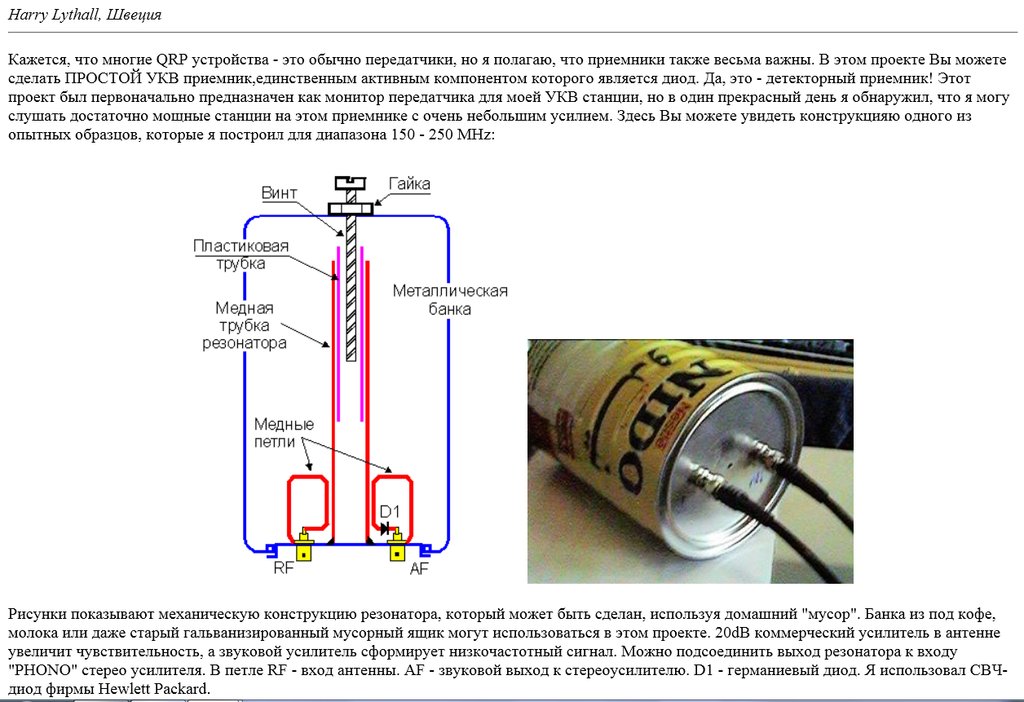 Harry Lythall, Швеция

Кажется, что многие QRP устройства - это обычно передатчики, но я полагаю, что приемники также весьма важны. В этом проекте Вы можете сделать ПРОСТОЙ УКВ приемник,единственным активным компонентом которого является диод. Да, это - детекторный приемник! Этот проект был первоначально предназначен как монитор передатчика для моей УКВ станции, но в один прекрасный день я обнаружил, что я могу слушать достаточно мощные станции на этом приемнике с очень небольшим усилием. Здесь Вы можете увидеть конструкцияю одного из опытных образцов, которые я построил для диапазона 150 - 250 MHz:

Винт
Гайка
Пластиковая трубка
Медная трубка резонатора
Металлическая банка
Медные петли
D1
RF
AF

NIDO

Рисунки показывают механическую конструкцию резонатора, который может быть сделан, используя домашний "мусор". Банка из под кофе, молока или даже старый гальванизированный мусорный ящик могут использоваться в этом проекте. 20dB коммерческий усилитель в антенне увеличит чувствительность, а звуковой усилитель сформирует низкочастотный сигнал. Можно подсоединить выход резонатора к входу "PHONO" стерео усилителя. В петле RF - вход антенны. AF - звуковой выход к стереоусилителю. D1 - германиевый диод. Я использовал СВЧ-диод фирмы Hewlett Packard.