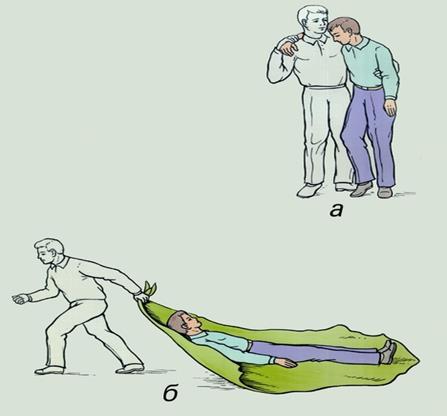 а

б